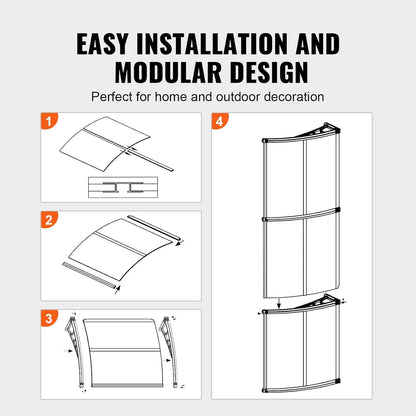 EASY INSTALLATION AND MODULAR DESIGN

Perfect for home and outdoor decoration

1

2

3

4